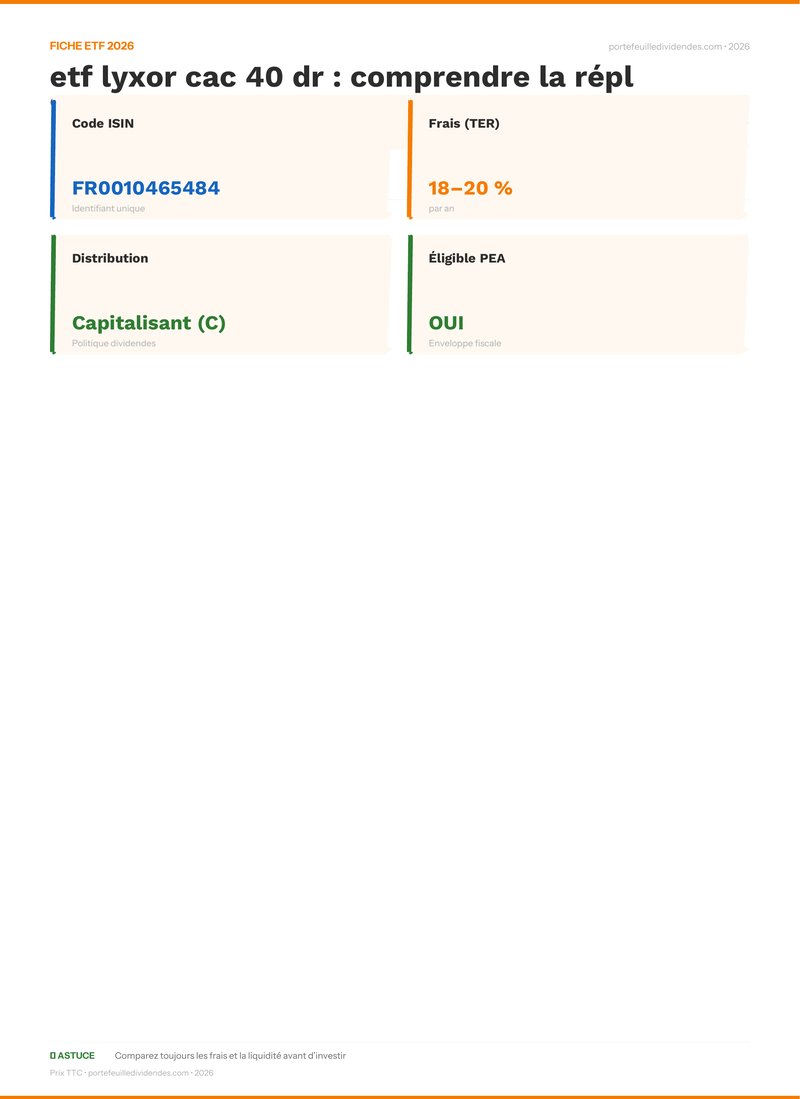 FICHE ETF 2026

portefeuilledividendes.com · 2026

etf lyxor cac 40 dr : comprendre la répl

Code ISIN

FR0010465484

Identifiant unique

Frais (TER)

18–20 %

par an

Distribution

Capitalisant (C)

Politique dividendes

Éligible PEA

OUI

Enveloppe fiscale

ASTUCE Comparez toujours les frais et la liquidité avant d'investir

Prix TTC · portefeuilledividendes.com · 2026